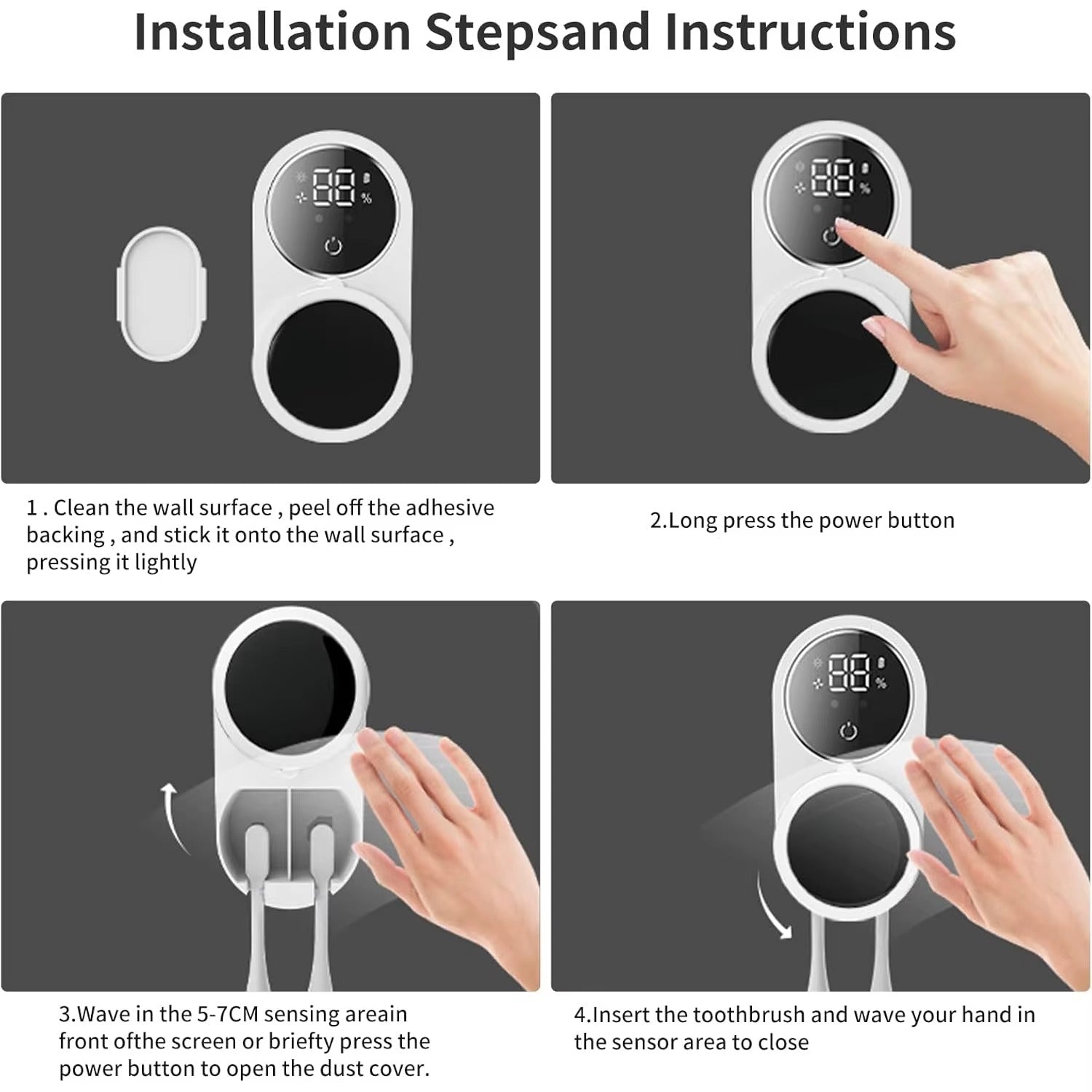 Installation Stepsand Instructions

88 %

88 %

1 . Clean the wall surface , peel off the adhesive backing , and stick it onto the wall surface , pressing it lightly

2.Long press the power button

88 %

3.Wave in the 5-7CM sensing areain front ofthe screen or briefty press the power button to open the dust cover.

4.Insert the toothbrush and wave your hand in the sensor area to close